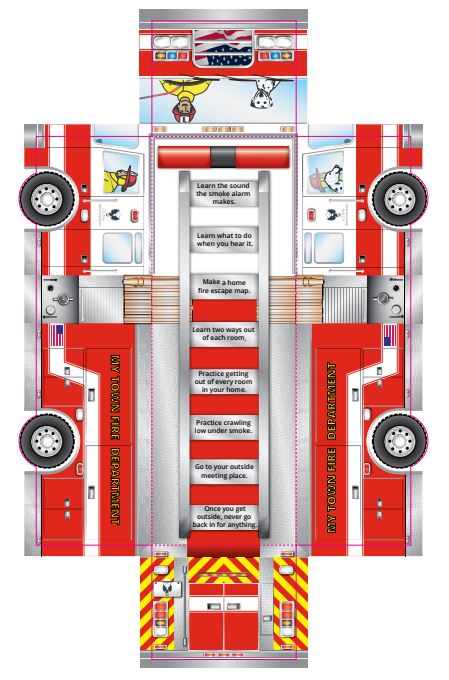 Learn the sound the smoke alarm makes.

Learn what to do when you hear it.

Make a home fire escape map.

Learn two ways out of each room.

Practice getting out of every room in your home.

Practice crawling low under smoke.

Go to your outside meeting place.

Once you get outside, never go back in for anything.

MY TOWN FIRE DEPARTMENT

MY TOWN FIRE DEPARTMENT